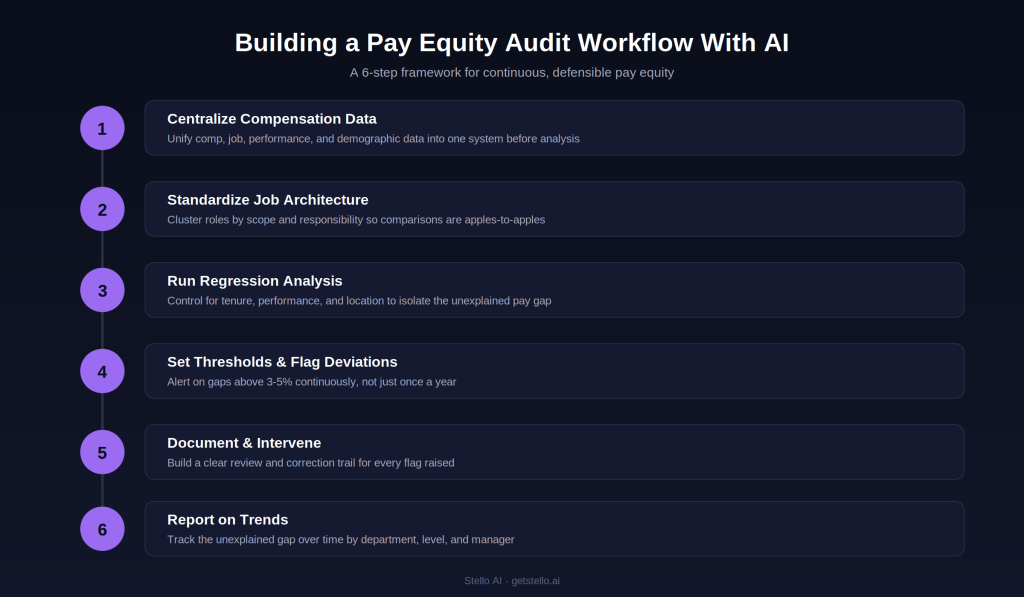 Building a Pay Equity Audit Workflow With AI

A 6-step framework for continuous, defensible pay equity

1

Centralize Compensation Data

Unify comp, job, performance, and demographic data into one system before analysis

2

Standardize Job Architecture

Cluster roles by scope and responsibility so comparisons are apples-to-apples

3

Run Regression Analysis

Control for tenure, performance, and location to isolate the unexplained pay gap

4

Set Thresholds & Flag Deviations

Alert on gaps above 3-5% continuously, not just once a year

5

Document & Intervene

Build a clear review and correction trail for every flag raised

6

Report on Trends

Track the unexplained gap over time by department, level, and manager

Stello AI · getstello.ai